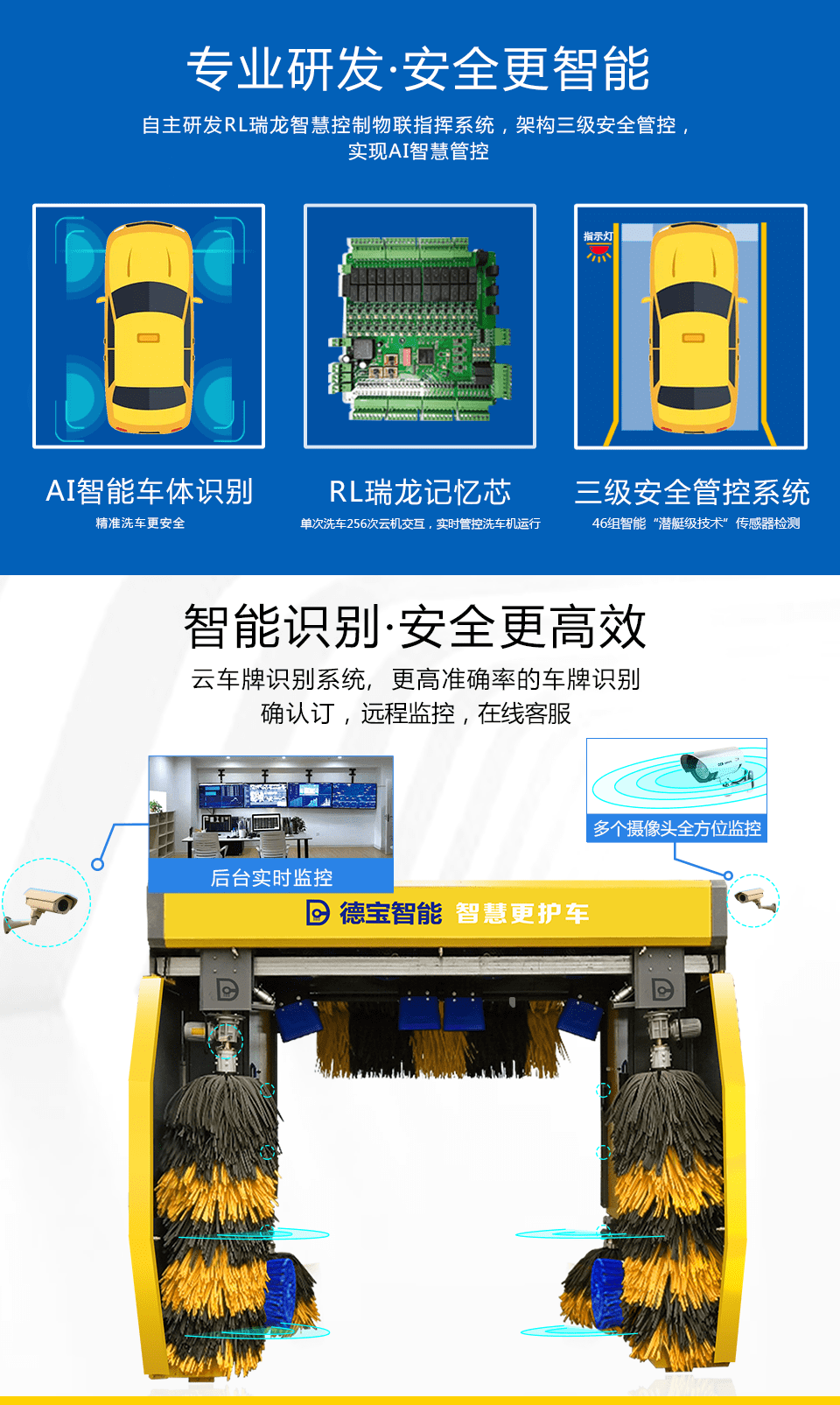 专业研发·安全更智能

自主研发RL瑞龙智慧控制物联指挥系统，架构三级安全管控，实现AI智慧管控

指示灯

AI智能车体识别
精准洗车更安全

RL瑞龙记忆芯
单次洗车256次云机交互，实时管控洗车机运行

三级安全管控系统
46组智能“潜艇级技术”传感器检测

智能识别·安全更高效

云车牌识别系统，更高准确率的车牌识别
确认订，远程监控，在线客服

后台实时监控

多个摄像头全方位监控

德宝智能 智慧更护车